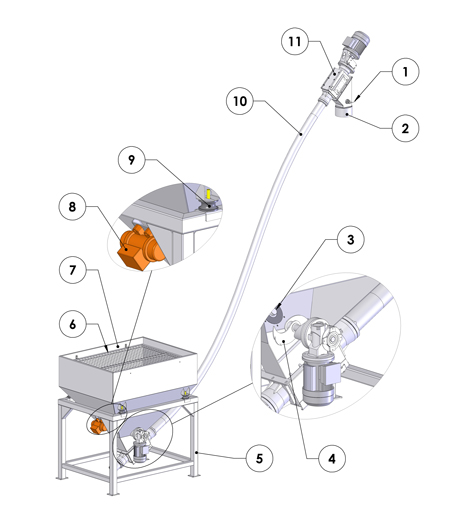 11
1
10
2
9
8
3
7
6
5
4