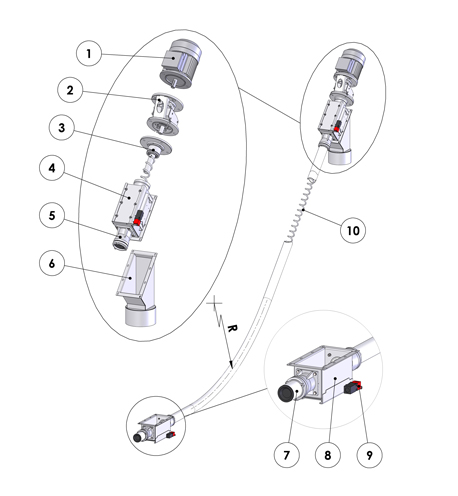 1
2
3
4
5
6
10
R
7
8
9